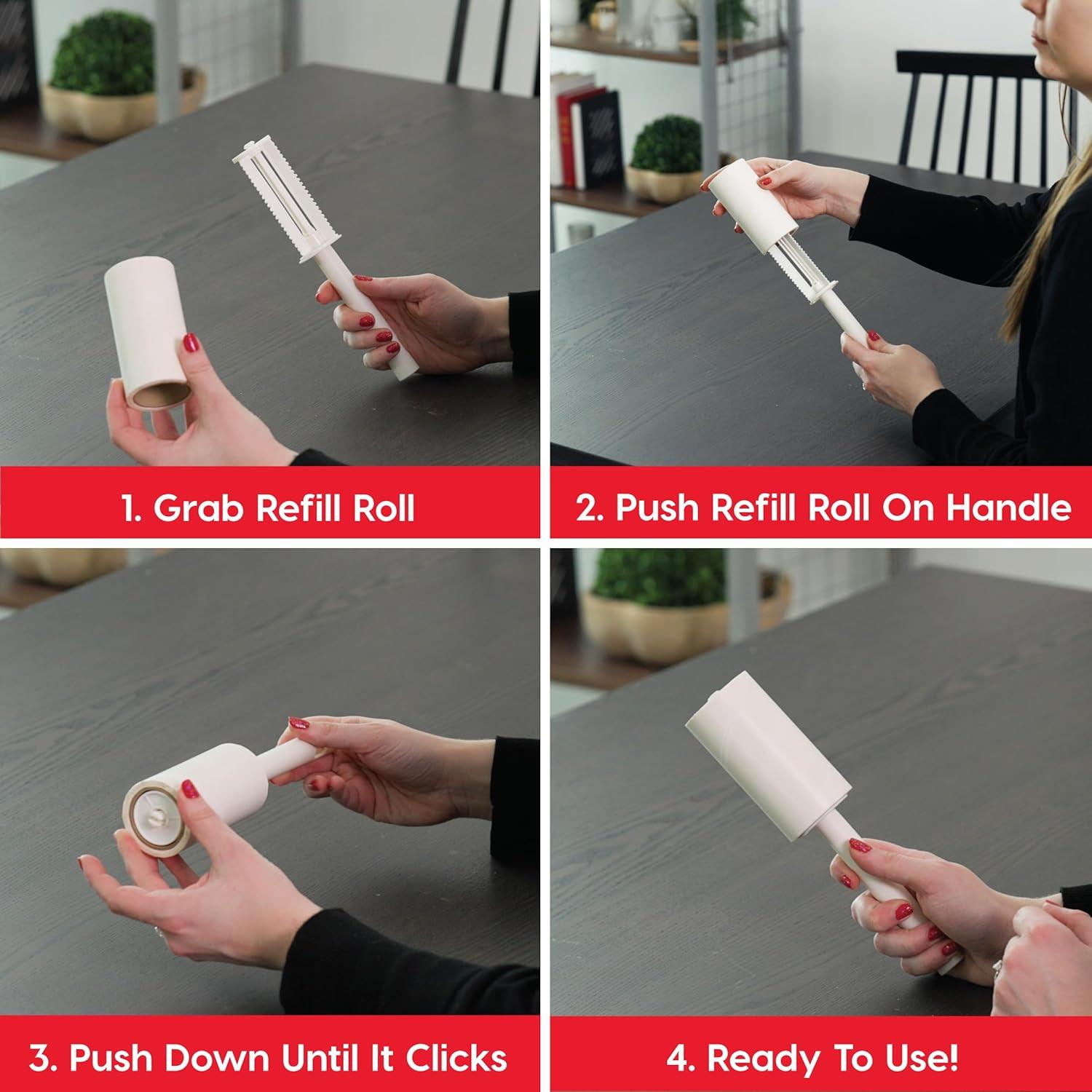 1. Grab Refill Roll

2. Push Refill Roll On Handle

3. Push Down Until It Clicks

4. Ready To Use!