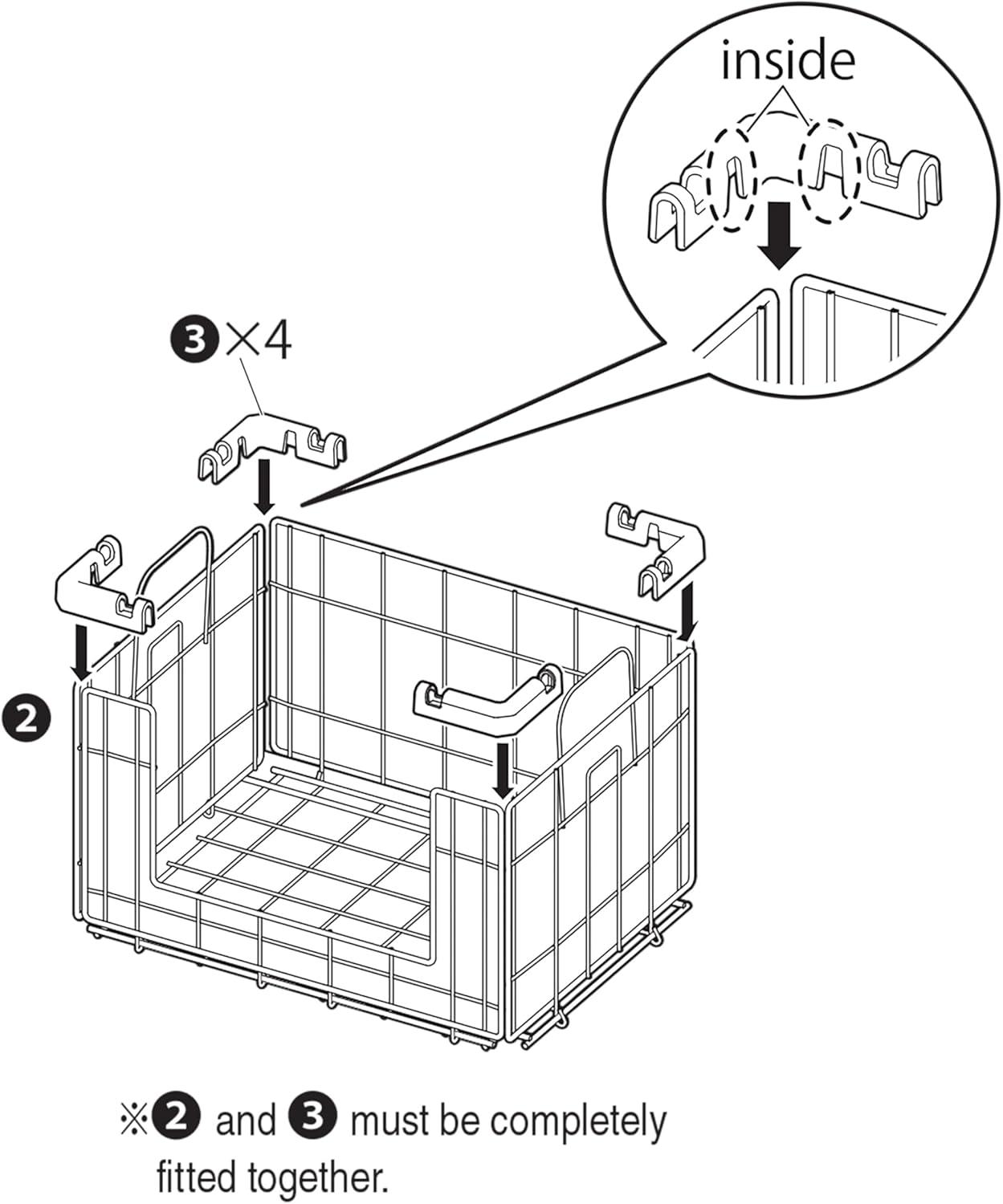 inside

❸×4

❷

※❷ and ❸ must be completely fitted together.